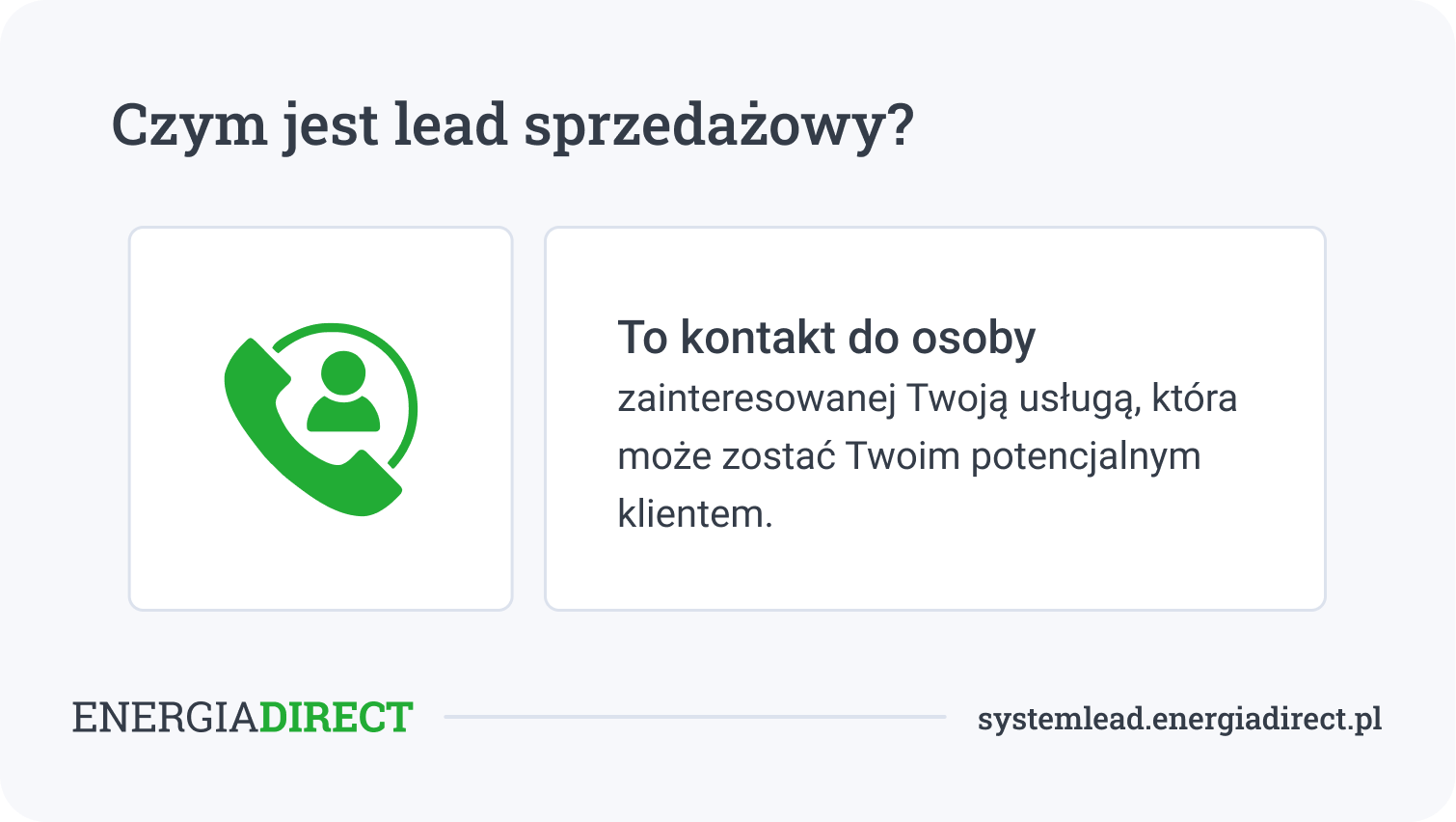 Czym jest lead sprzedażowy?

To kontakt do osoby zainteresowanej Twoją usługą, która może zostać Twoim potencjalnym klientem.

ENERGIADIRECT

systemlead.energiadirect.pl